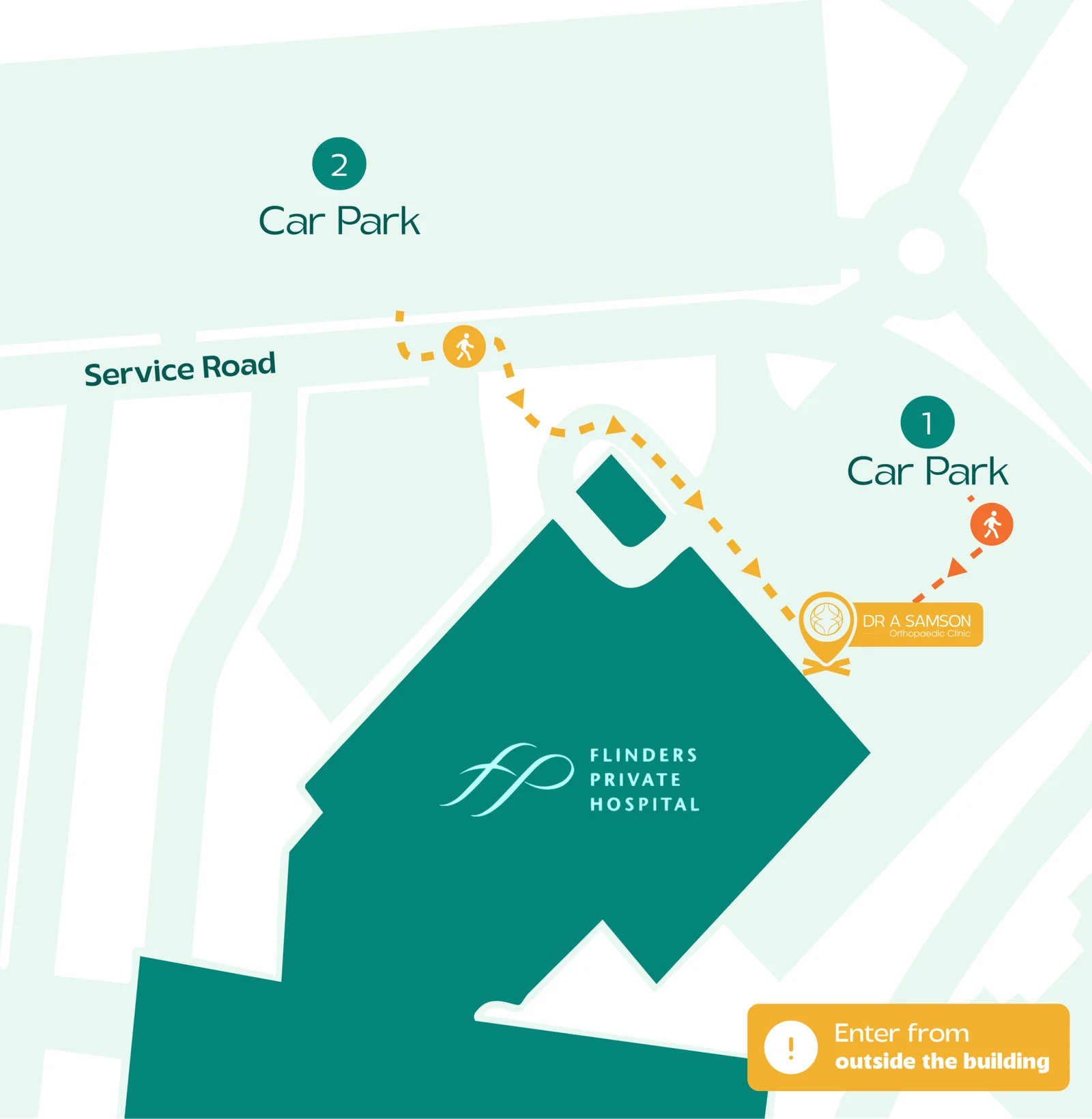 2
Car Park

Service Road

1
Car Park

DR A SAMSON
Orthopaedic Clinic

FLINDERS
PRIVATE
HOSPITAL

!
Enter from
outside the building